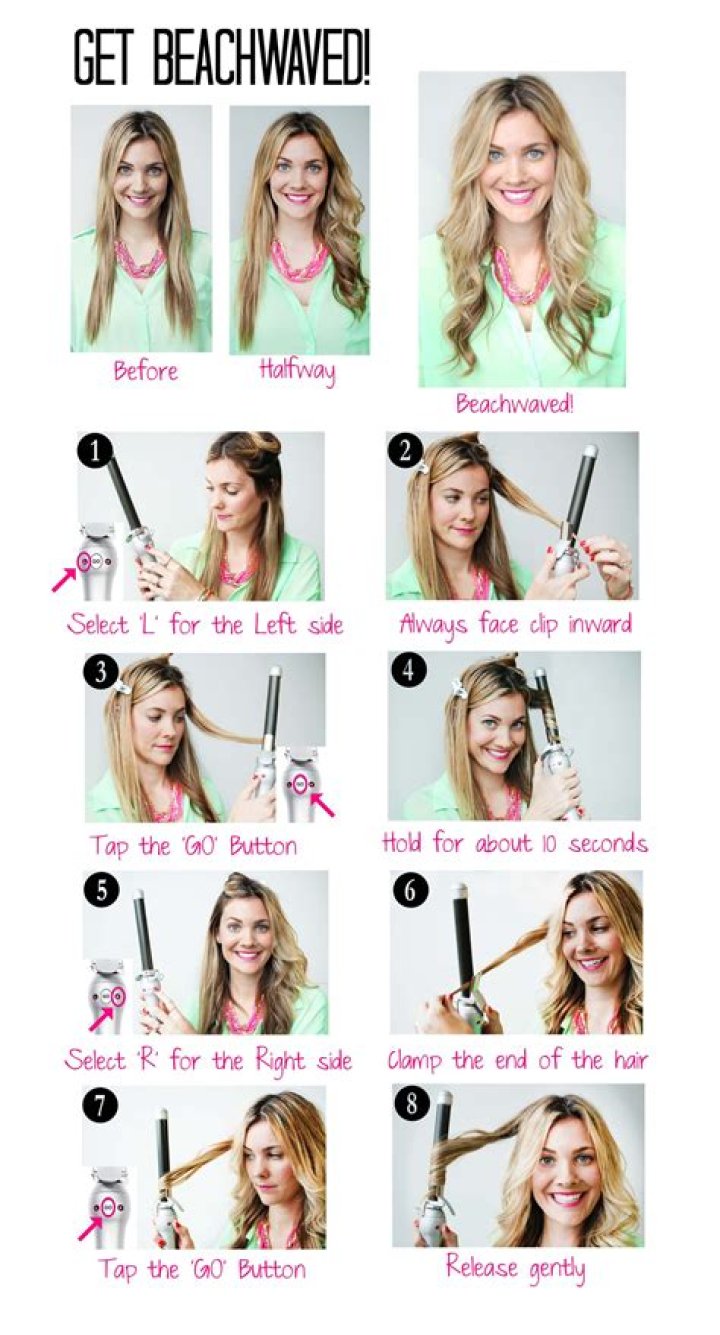 GET BEACHWAVED!

Before

Halfway

Beachwaved!

1

Select 'L' for the Left side

2

Always face clip inward

3

Tap the 'GO' Button

4

Hold for about 10 seconds

5

Select 'R' for the Right side

6

Clamp the end of the hair

7

Tap the 'GO' Button

8

Release gently