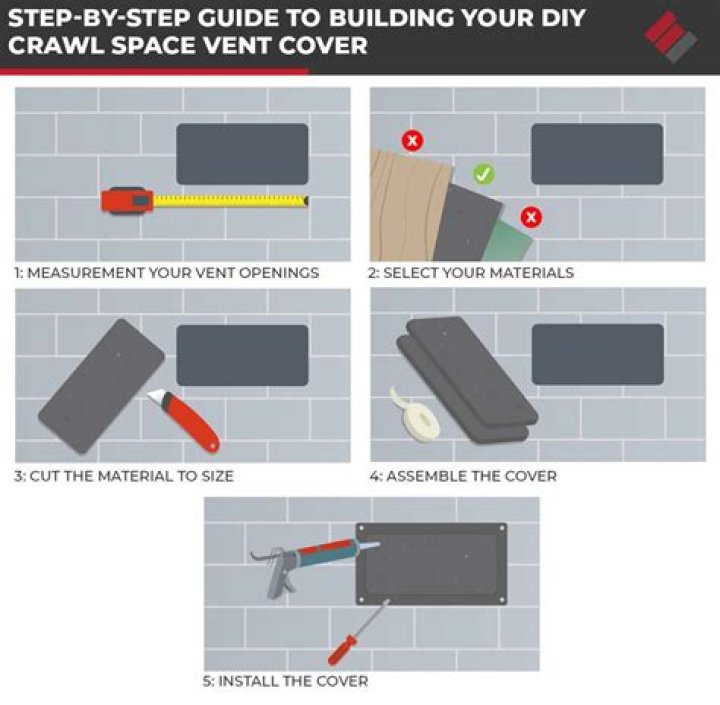 STEP-BY-STEP GUIDE TO BUILDING YOUR DIY CRAWL SPACE VENT COVER

1: MEASUREMENT YOUR VENT OPENINGS

2: SELECT YOUR MATERIALS

3: CUT THE MATERIAL TO SIZE

4: ASSEMBLE THE COVER

5: INSTALL THE COVER